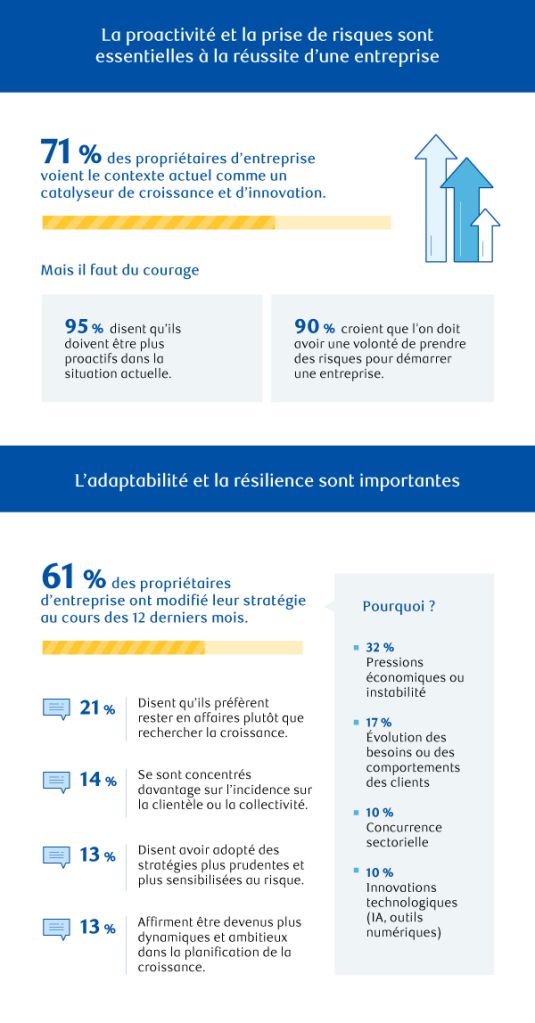 La proactivité et la prise de risques sont essentielles à la réussite d'une entreprise

71 % des propriétaires d'entreprise voient le contexte actuel comme un catalyseur de croissance et d'innovation.

Mais il faut du courage

95 % disent qu'ils doivent être plus proactifs dans la situation actuelle.

90 % croient que l'on doit avoir une volonté de prendre des risques pour démarrer une entreprise.

L'adaptabilité et la résilience sont importantes

61 % des propriétaires d'entreprise ont modifié leur stratégie au cours des 12 derniers mois.

21 % Disent qu'ils préfèrent rester en affaires plutôt que rechercher la croissance.

14 % Se sont concentrés davantage sur l'incidence sur la clientèle ou la collectivité.

13 % Disent avoir adopté des stratégies plus prudentes et plus sensibilisées au risque.

13 % Affirment être devenus plus dynamiques et ambitieux dans la planification de la croissance.

Pourquoi ?

32 % Pressions économiques ou instabilité

17 % Évolution des besoins ou des comportements des clients

10 % Concurrence sectorielle

10 % Innovations technologiques (IA, outils numériques)