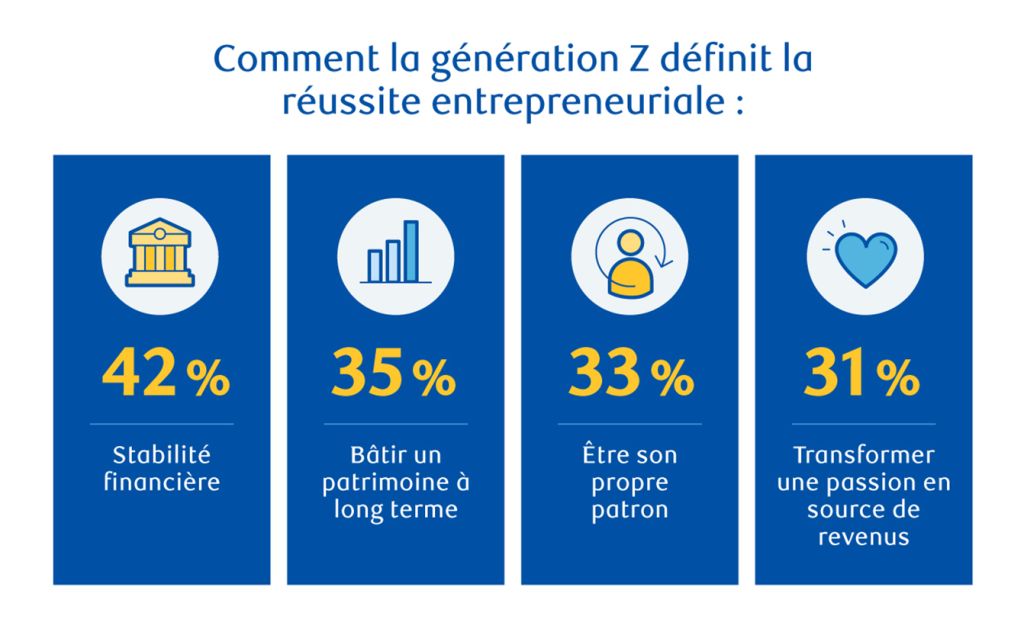 Comment la génération Z définit la réussite entrepreneuriale :

42 %

Stabilité financière

35 %

Bâtir un patrimoine à long terme

33 %

Être son propre patron

31 %

Transformer une passion en source de revenus